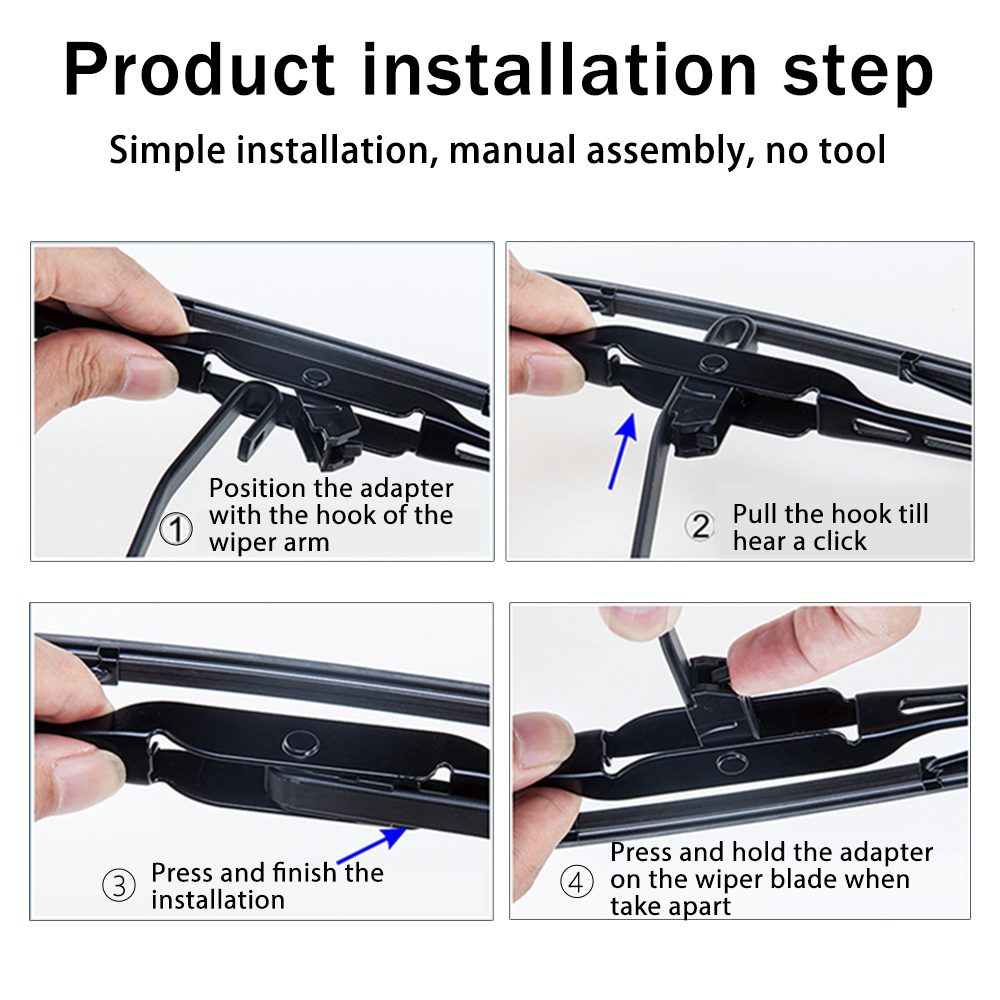 Product installation step

Simple installation, manual assembly, no tool

① Position the adapter with the hook of the wiper arm

② Pull the hook till hear a click

③ Press and finish the installation

④ Press and hold the adapter on the wiper blade when take apart