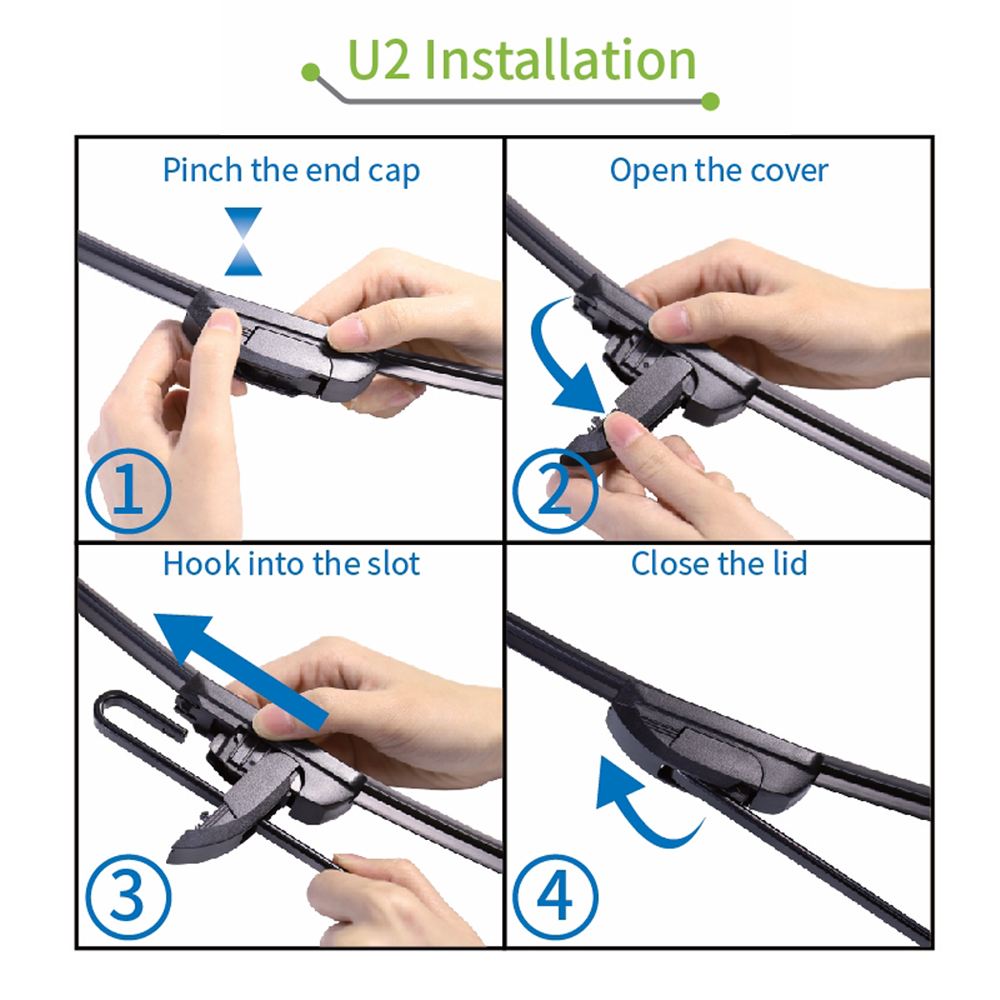 U2 Installation

Pinch the end cap

1

Open the cover

2

Hook into the slot

3

Close the lid

4