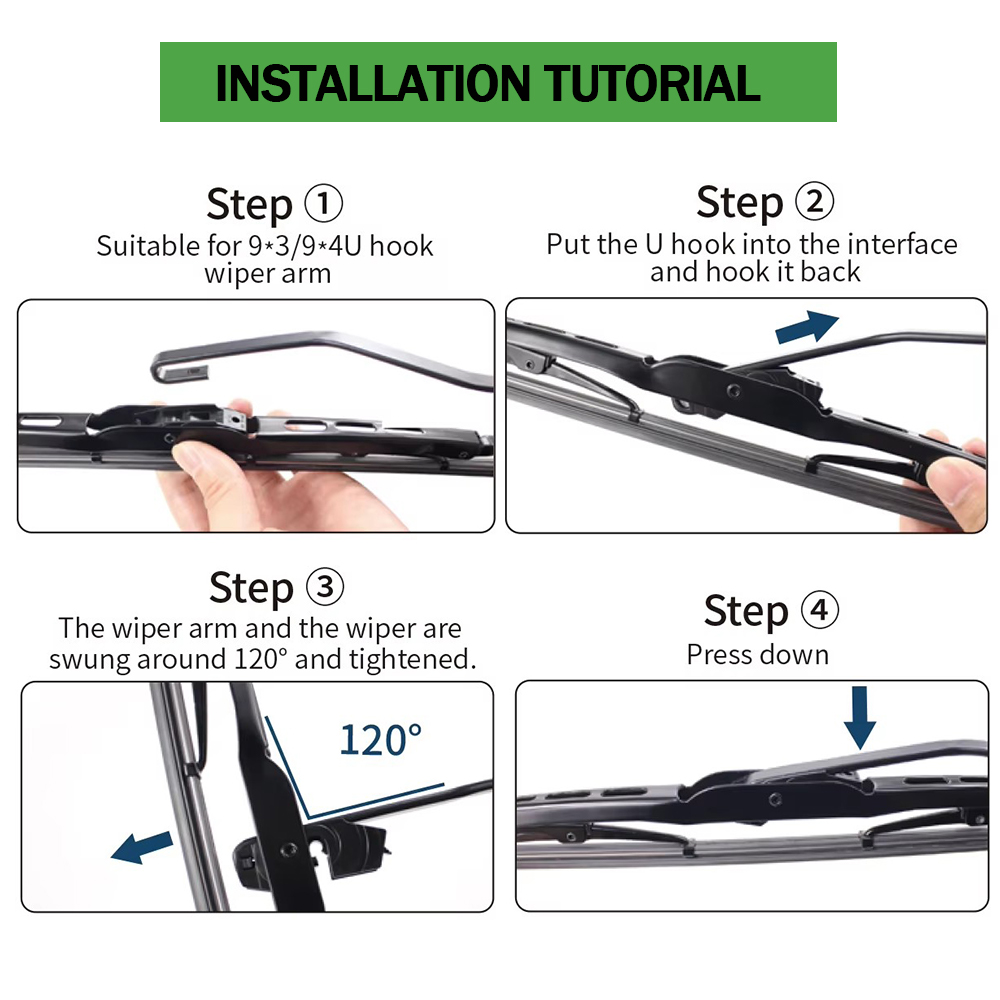 INSTALLATION TUTORIAL

Step ①
Suitable for 9*3/9*4U hook wiper arm

Step ②
Put the U hook into the interface and hook it back

Step ③
The wiper arm and the wiper are swung around 120° and tightened.

120°

Step ④
Press down