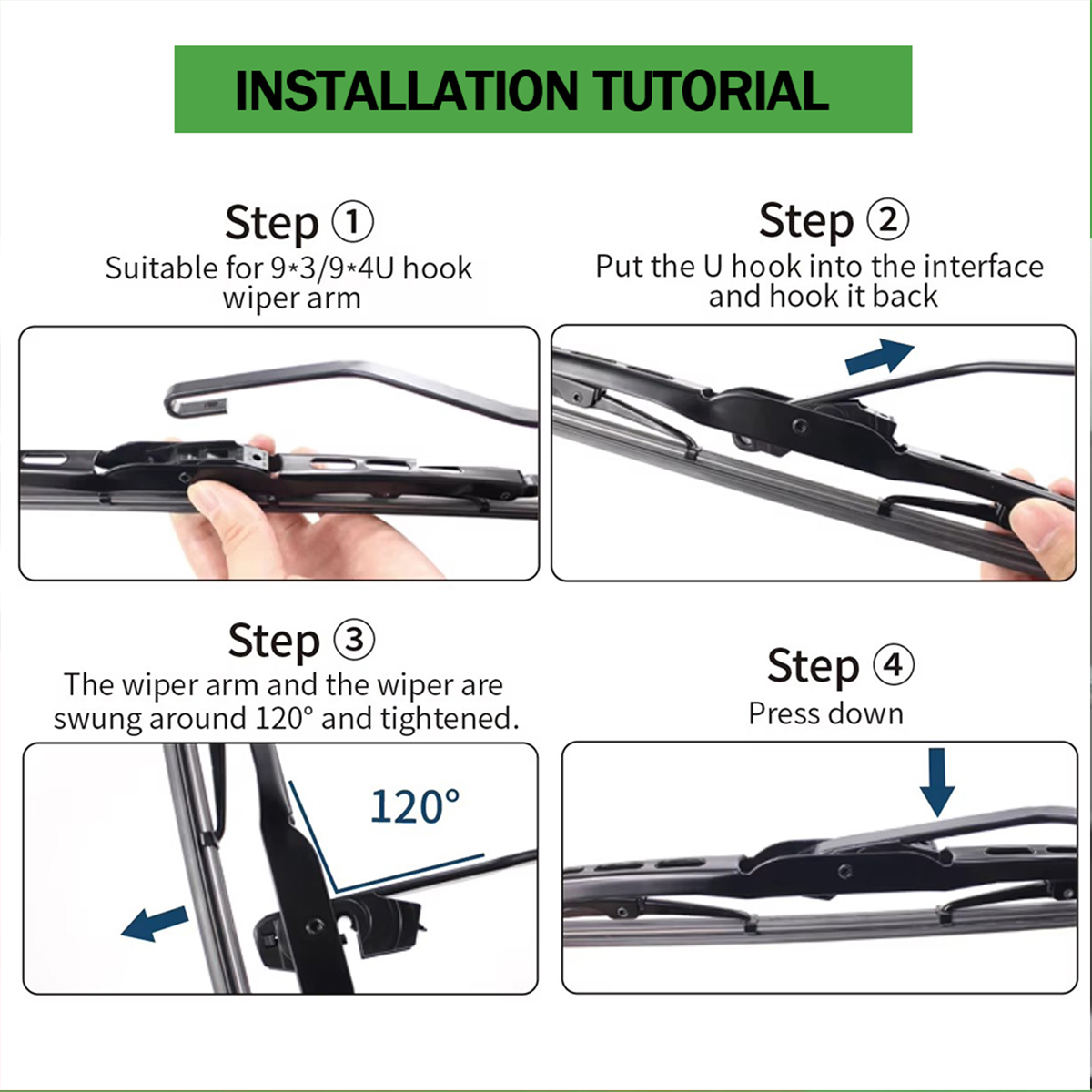 INSTALLATION TUTORIAL

Step ①
Suitable for 9*3/9*4U hook wiper arm

Step ②
Put the U hook into the interface and hook it back

Step ③
The wiper arm and the wiper are swung around 120° and tightened.

120°

Step ④
Press down